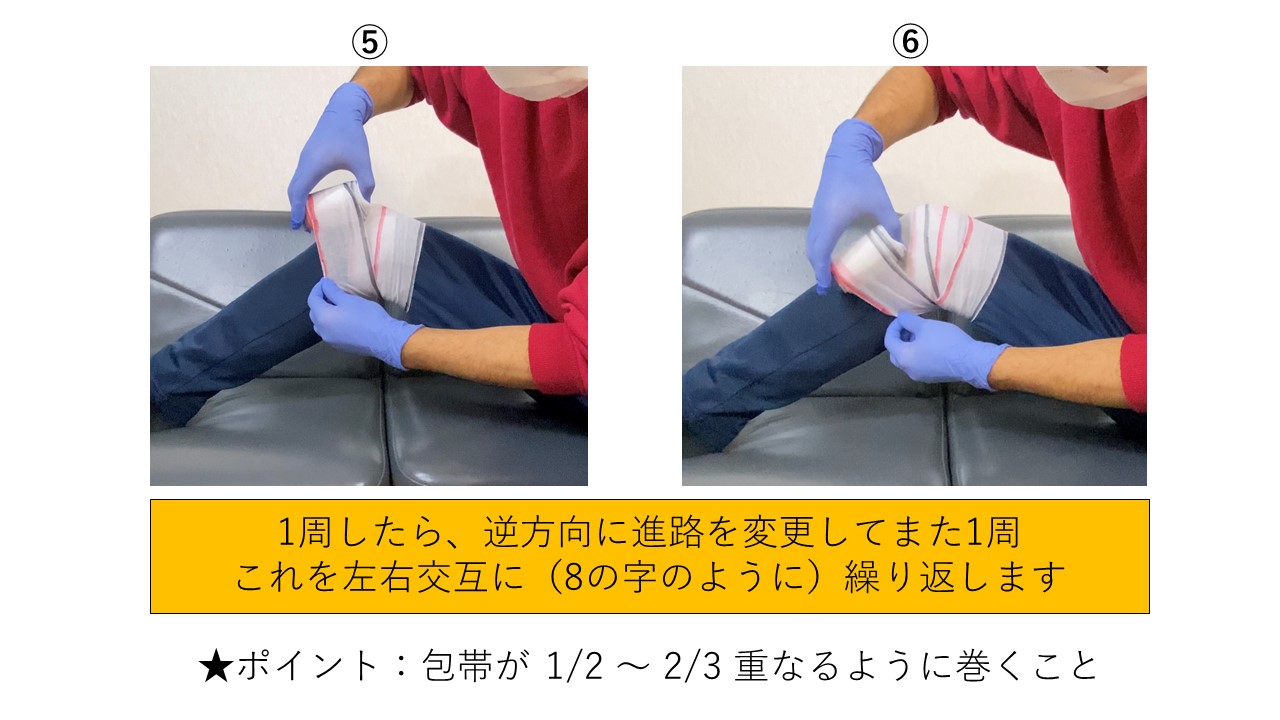 ⑤

⑥

1周したら、逆方向に進路を変更してまた1周
これを左右交互に（8の字のように）繰り返します

★ポイント：包帯が 1/2 ～ 2/3 重なるように巻くこと