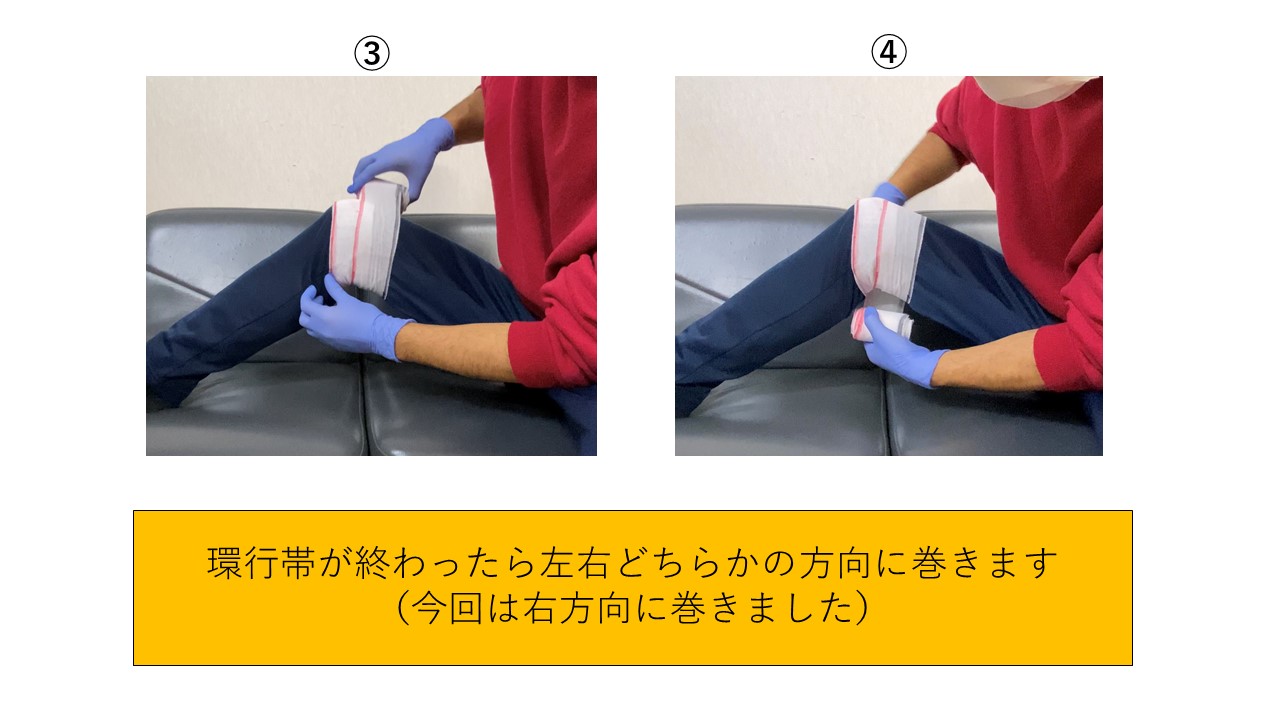 ③

④

環行帯が終わったら左右どちらかの方向に巻きます
（今回は右方向に巻きました）